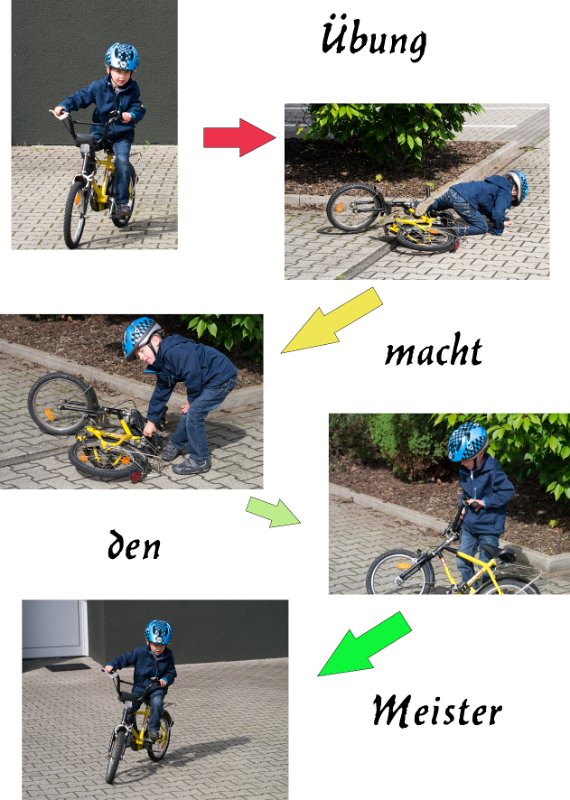 Übung

macht

den

Meister